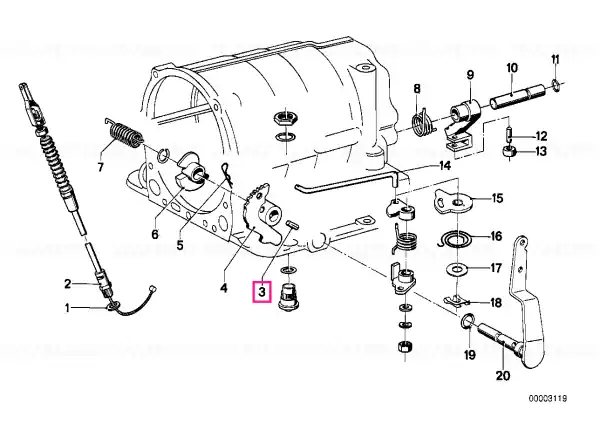 11
10
9
8
12
13
7
14
15
6
5
16
4
17
3
2
18
1
19
20
00003119