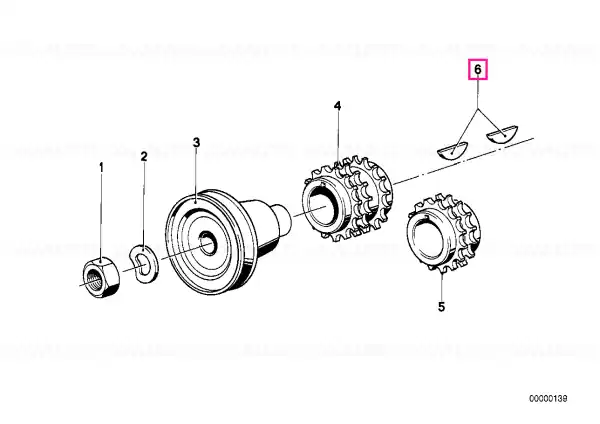 6

4

3

2

1

5

00000139