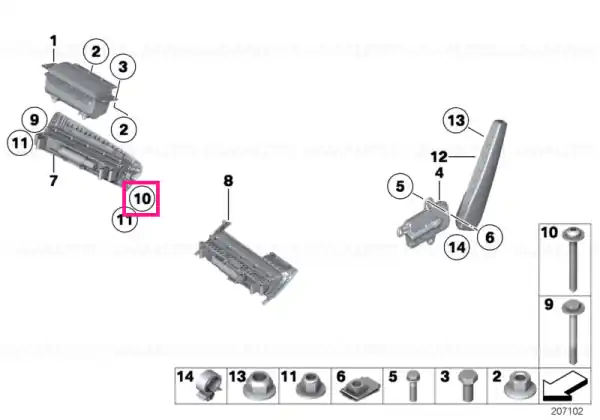 1
2
3
2
9
11
7
10
11
8
13
12
4
5
6
14
10
9
14
13
11
6
5
3
2
207102