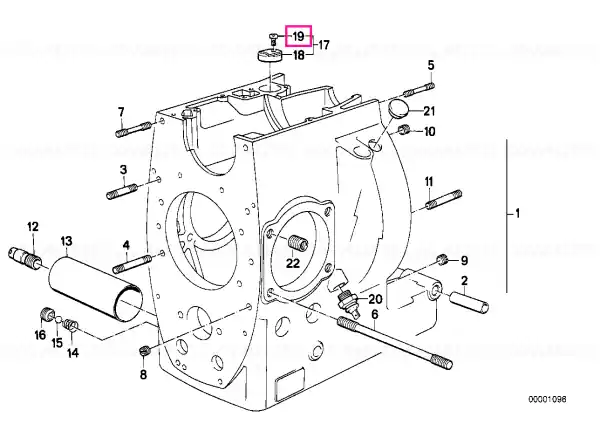 19
17
18
5
7
21
10
3
11
1
12
13
4
22
9
2
20
6
16
15
14
8
00001096