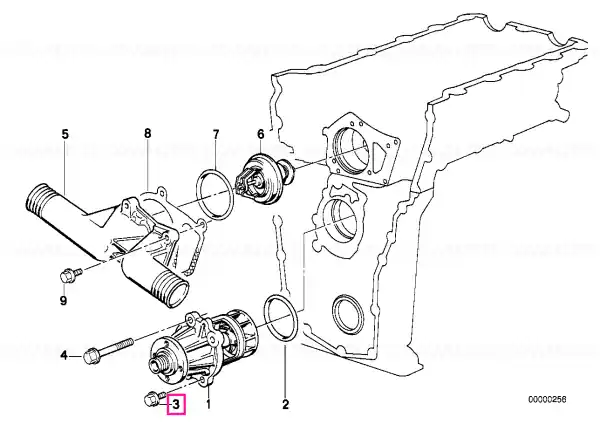 5
8
7
6
9
4
3
1
2
00000256