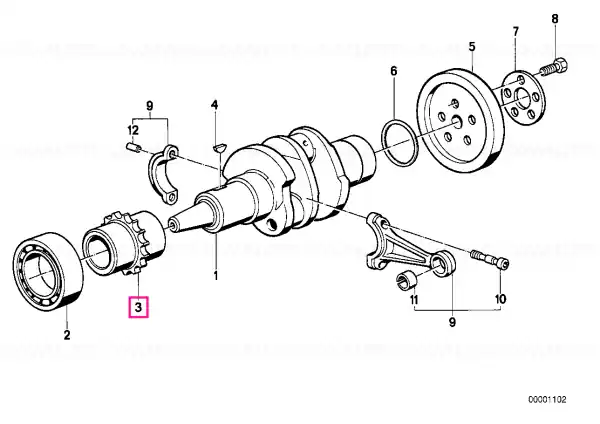 8
7
5
6
9
4
12
1
3
2
11
10
9
00001102