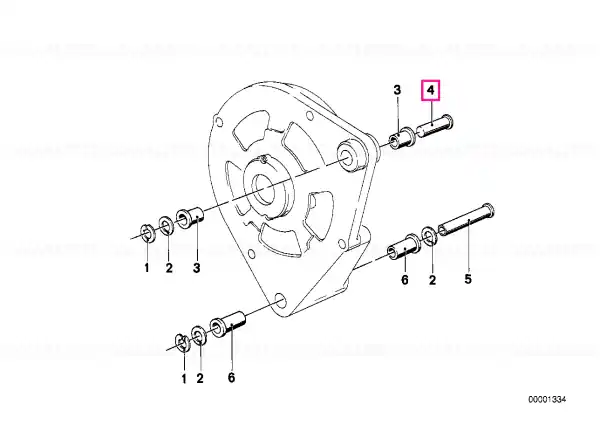 3
4
1
2
3
6
2
5
1
2
6
00001334