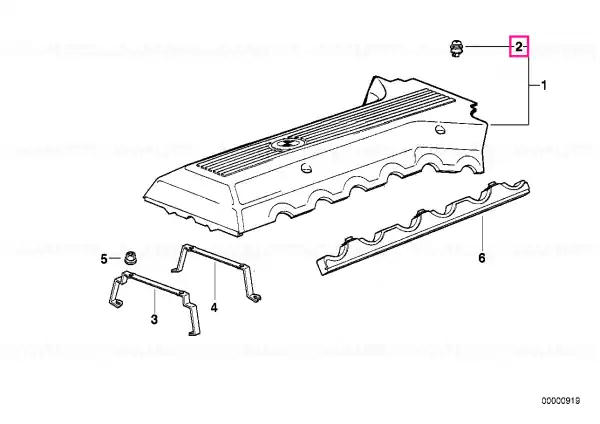 2
1
5
6
4
3
00000919