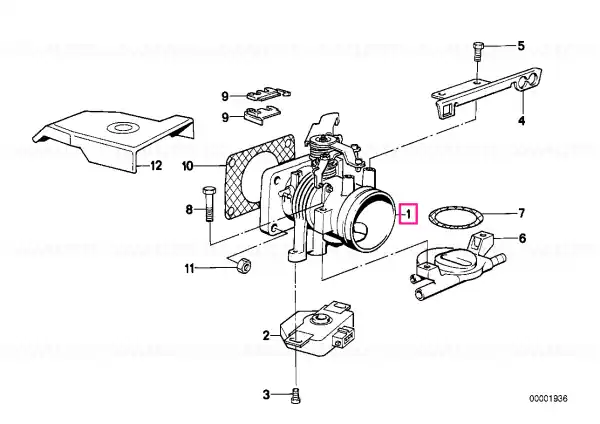 5
9
9
4
12
10
8
1
7
6
11
2
3
00001936