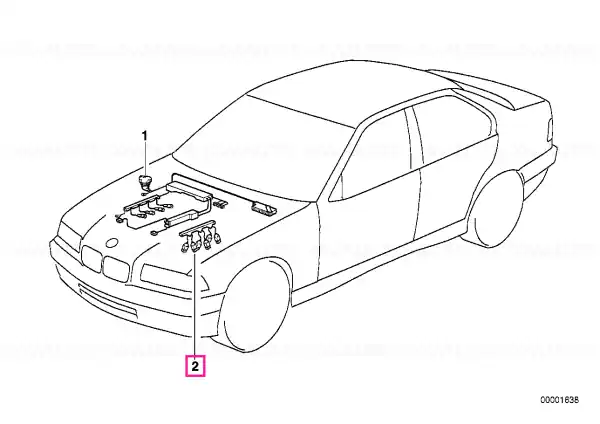 1

2

00001638