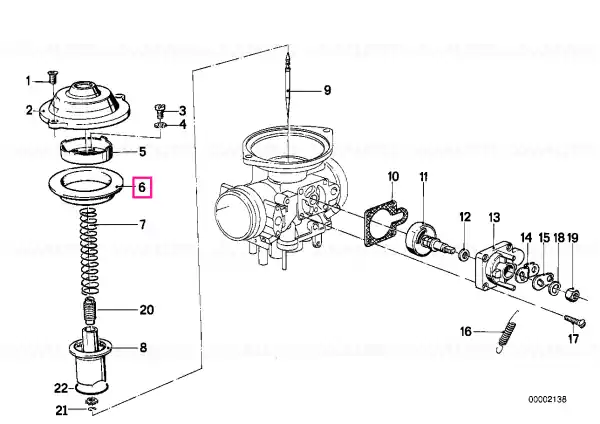 1
2
3
4
5
6
7
20
8
22
21
9
10
11
12
13
14
15
18
19
16
17
00002138