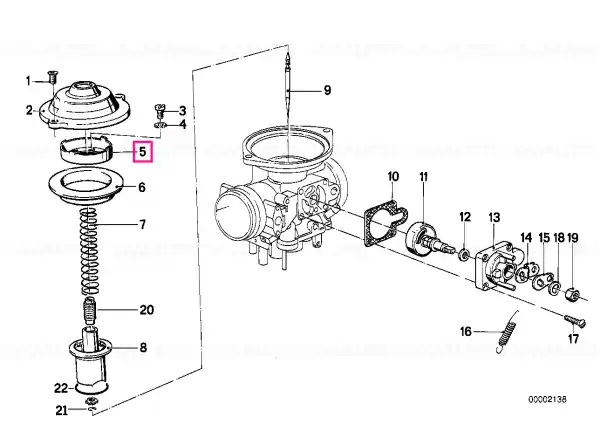 1
2
3
4
5
6
7
20
8
22
21
9
10
11
12
13
14
15
18
19
16
17
00002138