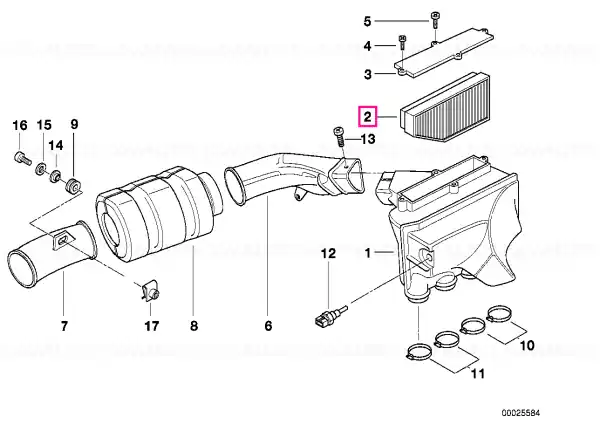 5
4
3
2
16
15
9
14
13
12
1
7
17
8
6
10
11
00025584