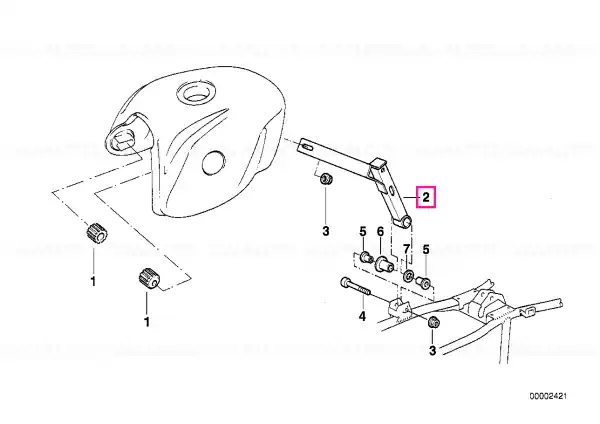 2
3
5
6
7
5
1
1
4
3
00002421