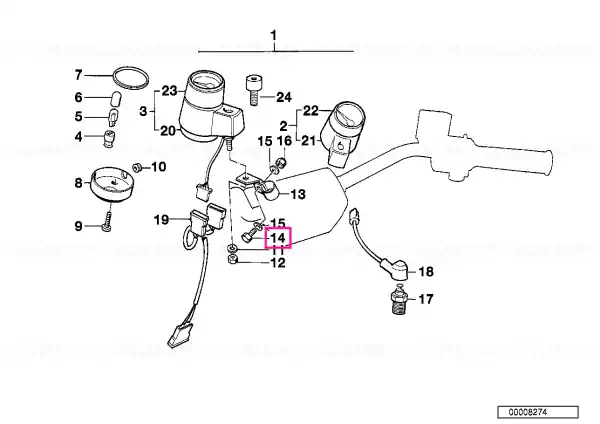 1
7
6
5
4
23
3
20
24
22
2
21
15
16
10
8
13
9
19
15
14
12
18
17
00008274