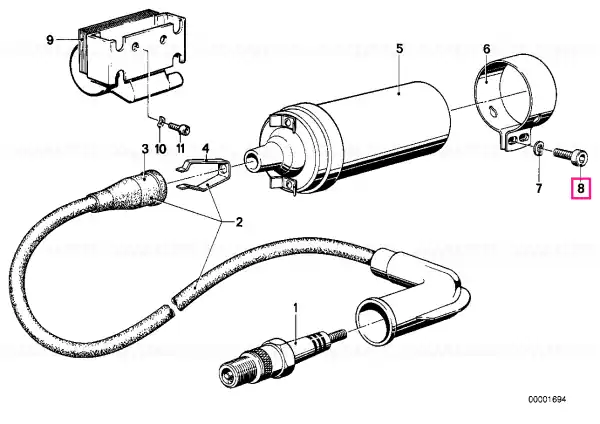 9
5
6
3
10
11
4
7
8
2
1
00001694