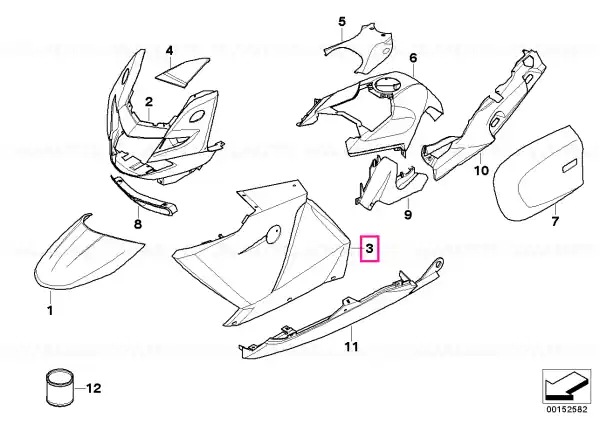 5
4
6
2
10
7
8
9
3
1
11
12
00152582