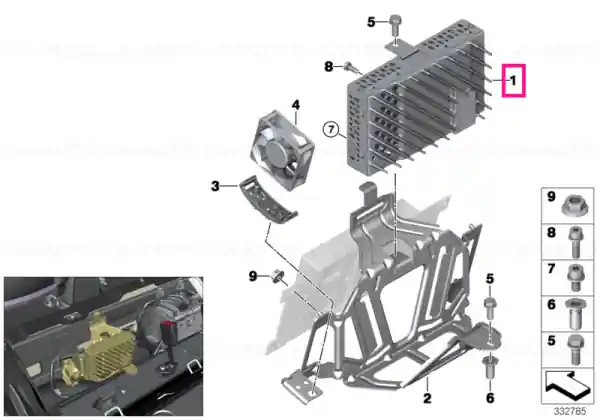 5
8
1
4
7
3
9
5
2
6
9
8
7
6
5
332785