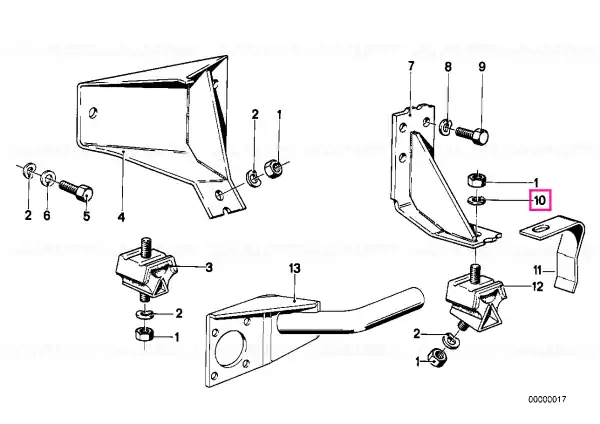 7
8
9
2
1
1
10
2
6
5
4
3
13
11
12
2
1
2
1
00000017