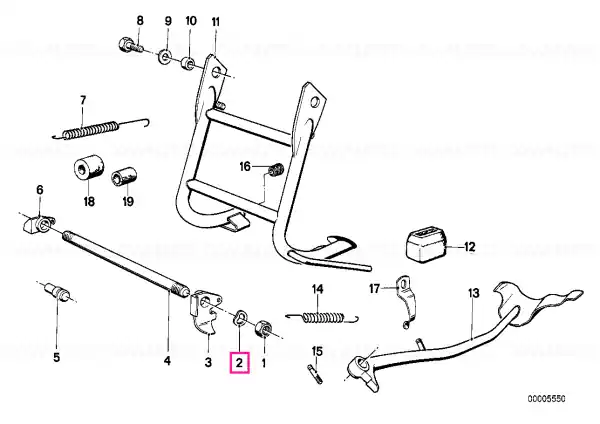 8
9
10
11
7
16
18
19
6
12
14
17
13
5
4
3
2
1
15
00005550