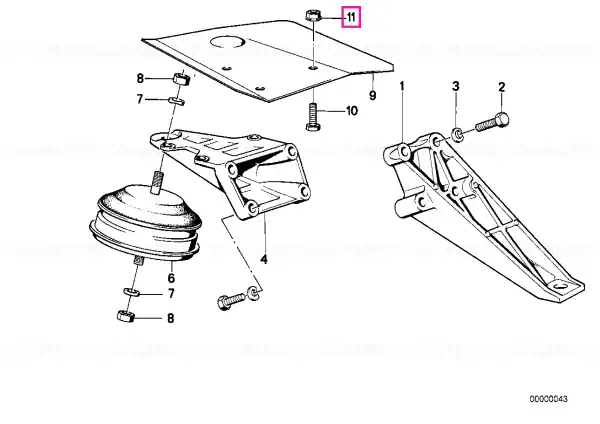 11
8
7
9
10
1
3
2
4
6
7
8
00000043