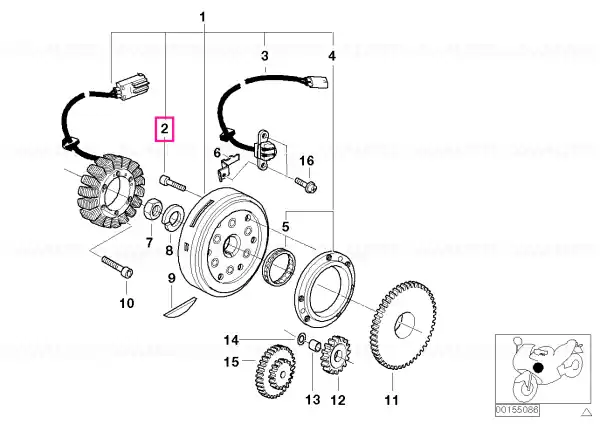 1
3
4
2
6
16
5
7
8
9
10
14
15
13
12
11
00155086