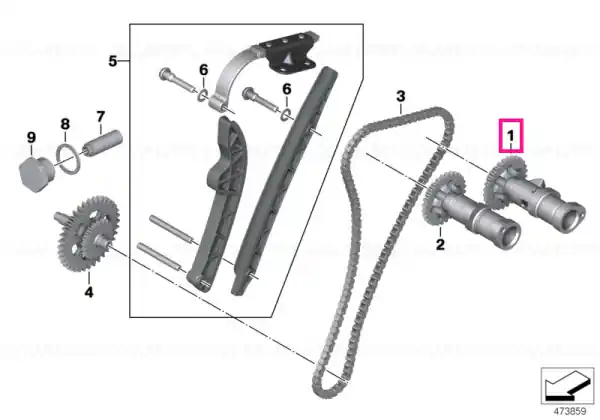 5
6
6
3
1
9
8
7
2
4
473859