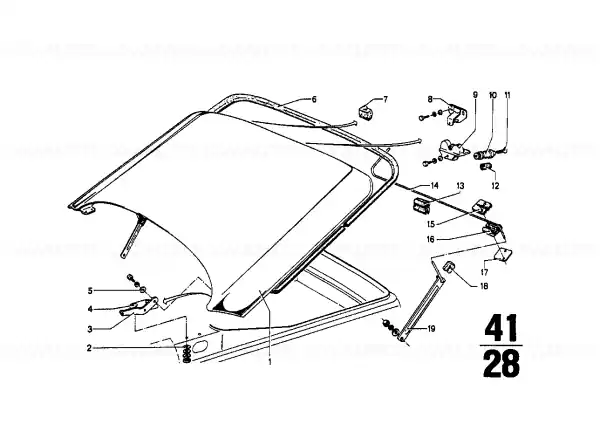 6
7
8
9
10
11
12
14
13
15
16
17
18
19
5
4
3
2
1
41
28