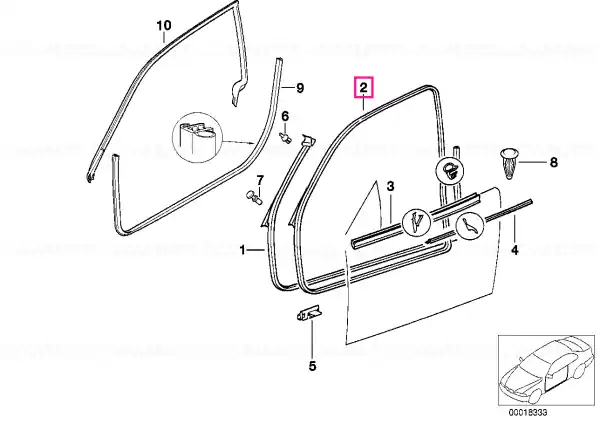 10
9
2
6
8
7
3
1
4
5
00018333