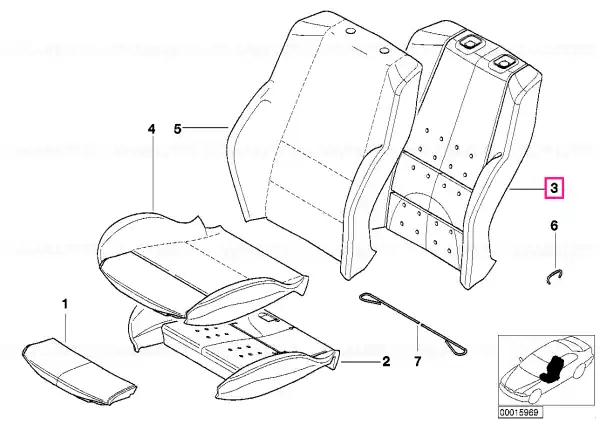 4
5
3
6
1
2
7
00015969