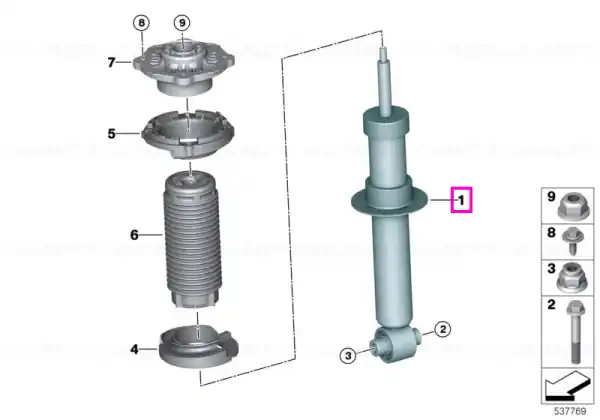 8
9
7
5
6
4
1
2
3
9
8
3
2
537769